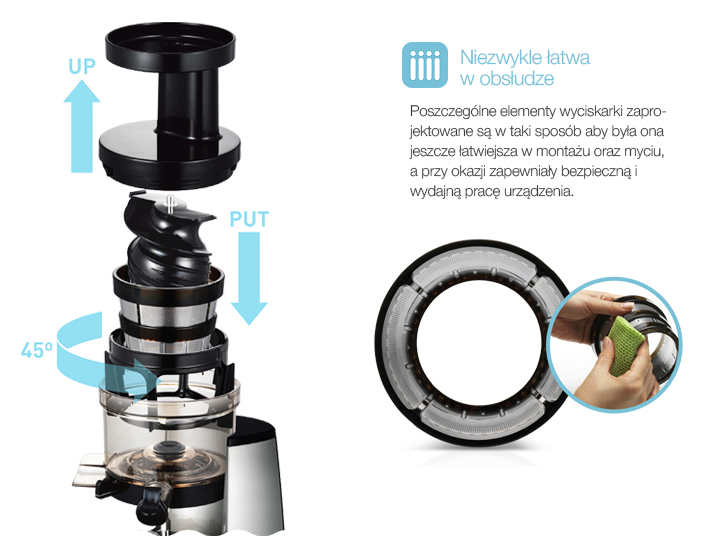 UP

PUT

45°

Niezwykle łatwa w obsłudze

Poszczególne elementy wyciskarki zaprojektowane są w taki sposób aby była ona jeszcze łatwiejsza w montażu oraz myciu, a przy okazji zapewniały bezpieczną i wydajną pracę urządzenia.